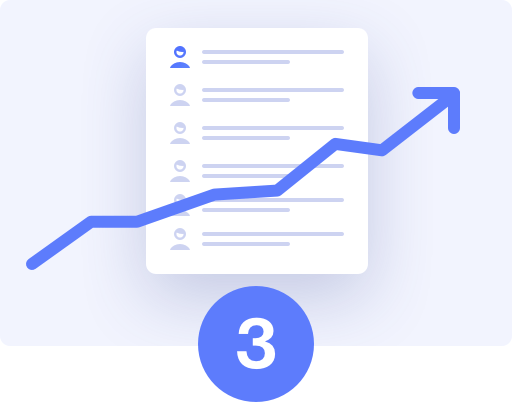 3