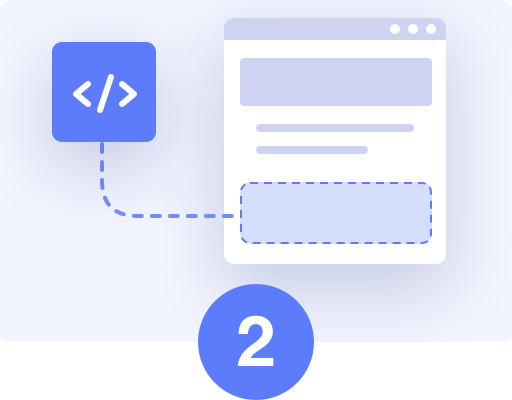 </>

2