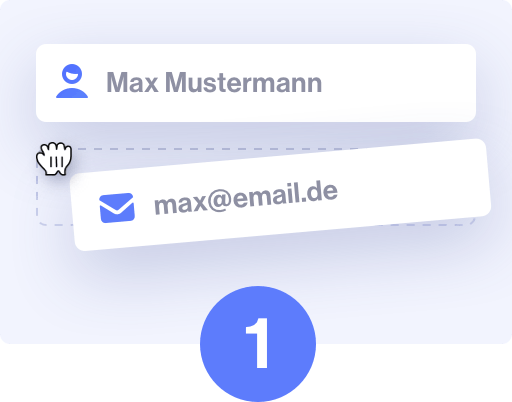 Max Mustermann

max@email.de

1