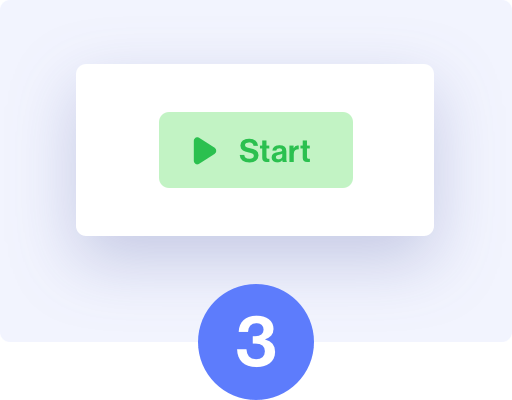 Start

3