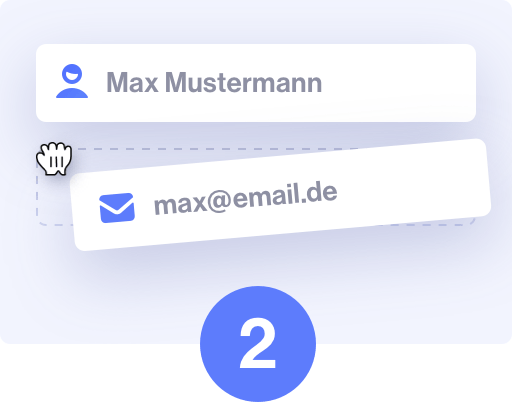 Max Mustermann

max@email.de

2