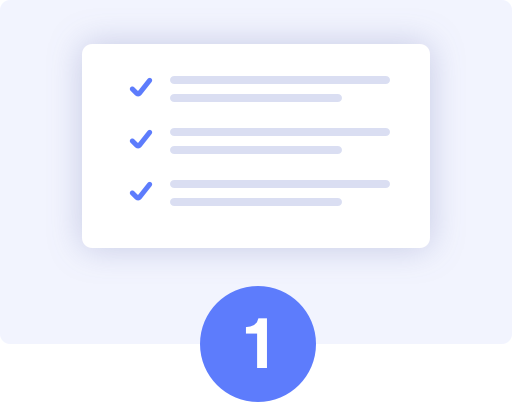 1